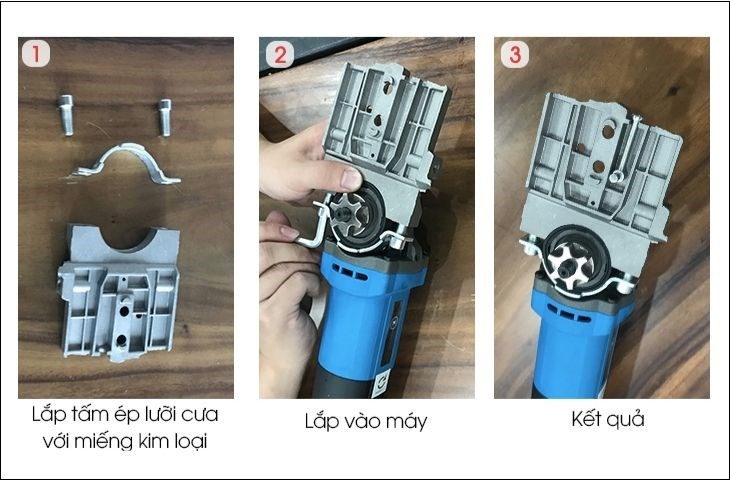 1

Lắp tấm ép lưỡi cưa với miếng kim loại

2

Lắp vào máy

3

Kết quả