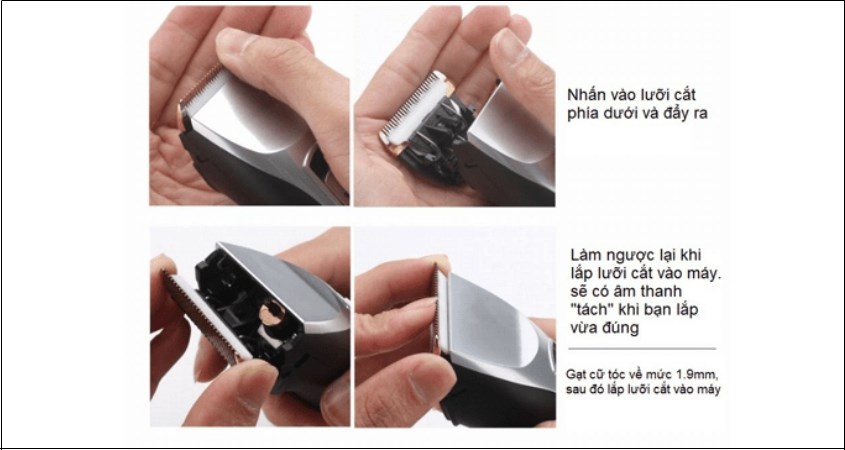 Nhấn vào lưỡi cắt phía dưới và đẩy ra

Làm ngược lại khi lắp lưỡi cắt vào máy. sẽ có âm thanh "tách" khi bạn lắp vừa đúng

Gạt cữ tóc về mức 1.9mm, sau đó lắp lưỡi cắt vào máy