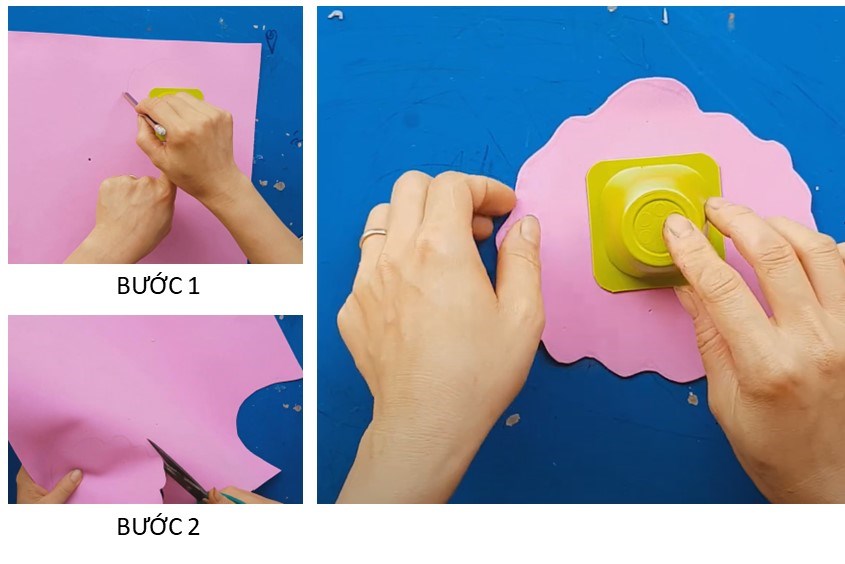 BƯỚC 1

BƯỚC 2