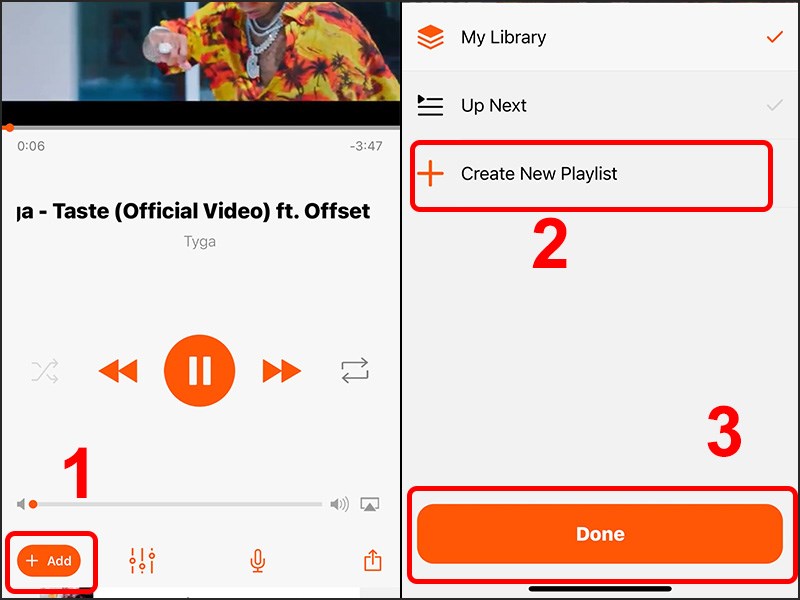 0:06

-3:47

ja - Taste (Official Video) ft. Offset

Tyga

1

+ Add

My Library

Up Next

Create New Playlist

2

3

Done