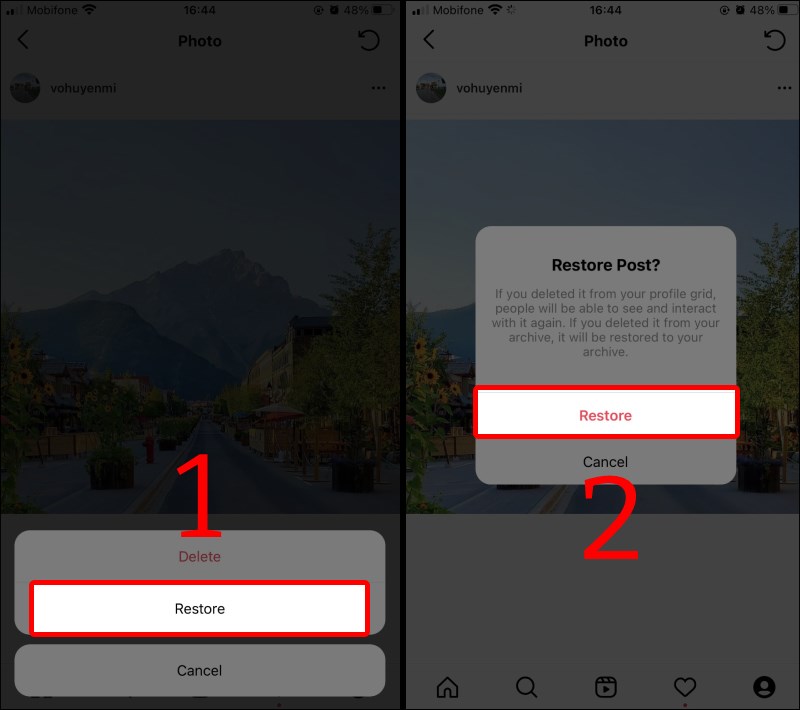 Mobifone 16:44 48%

Photo

vohuyenmi

1

Delete

Restore

Cancel

Mobifone 16:44 48%

Photo

vohuyenmi

Restore Post?

If you deleted it from your profile grid, people will be able to see and interact with it again. If you deleted it from your archive, it will be restored to your archive.

Restore

Cancel

2