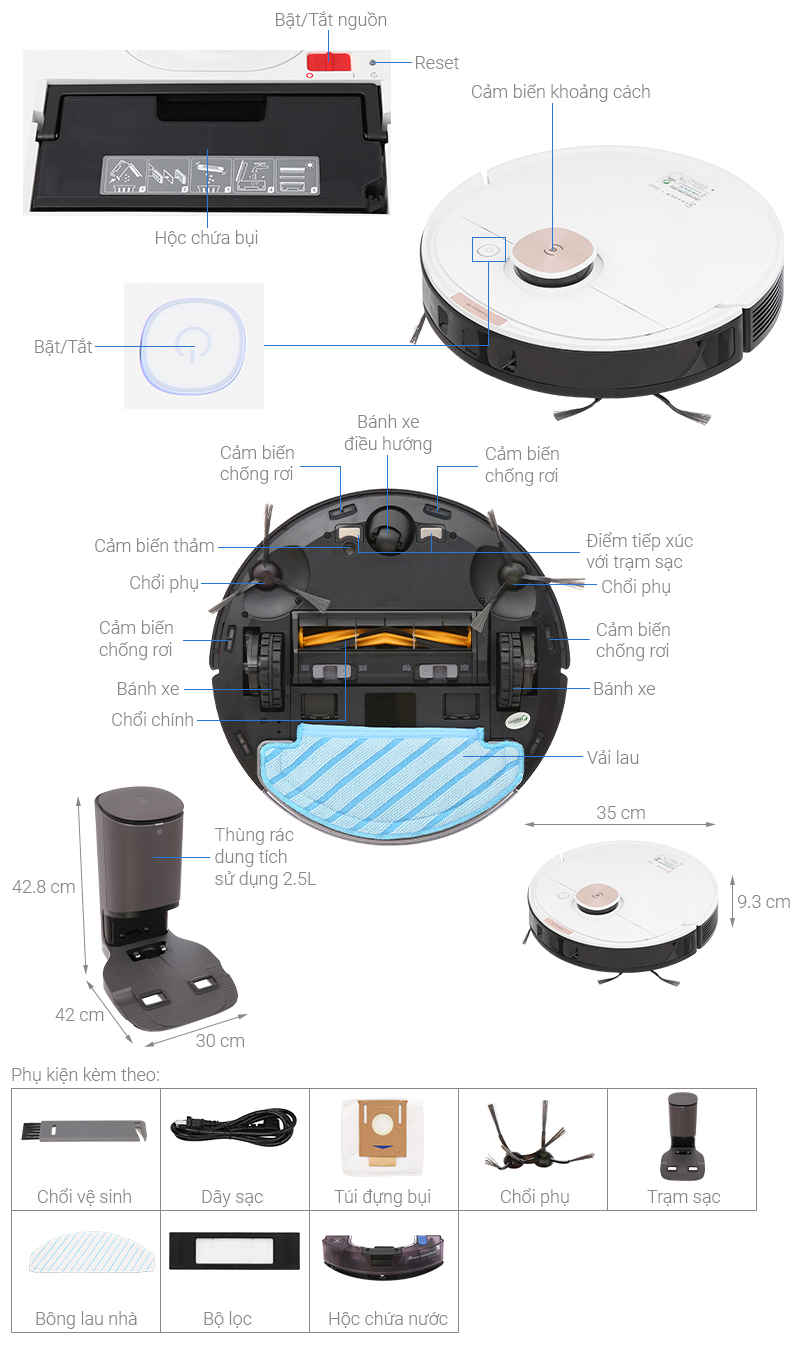 Bật/Tắt nguồn

Reset

Cảm biến khoảng cách

Hộc chứa bụi

Bật/Tắt

Bánh xe điều hướng

Cảm biến chống rơi

Cảm biến chống rơi

Cảm biến thảm

Điểm tiếp xúc với trạm sạc

Chổi phụ

Chổi phụ

Cảm biến chống rơi

Cảm biến chống rơi

Bánh xe

Bánh xe

Chổi chính

Vải lau

Thùng rác dung tích sử dụng 2.5L

42.8 cm

42 cm

30 cm

35 cm

9.3 cm

Phụ kiện kèm theo:

| Chổi vệ sinh | Dây sạc | Túi đựng bụi | Chổi phụ | Trạm sạc |
|---|---|---|---|---|
| Bông lau nhà | Bộ lọc | Hộc chứa nước | | |